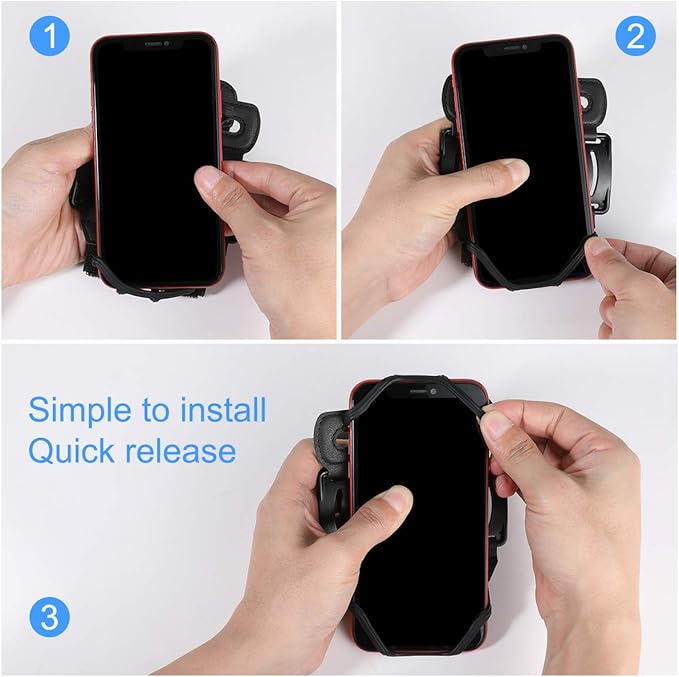 1

2

Simple to install
Quick release

3