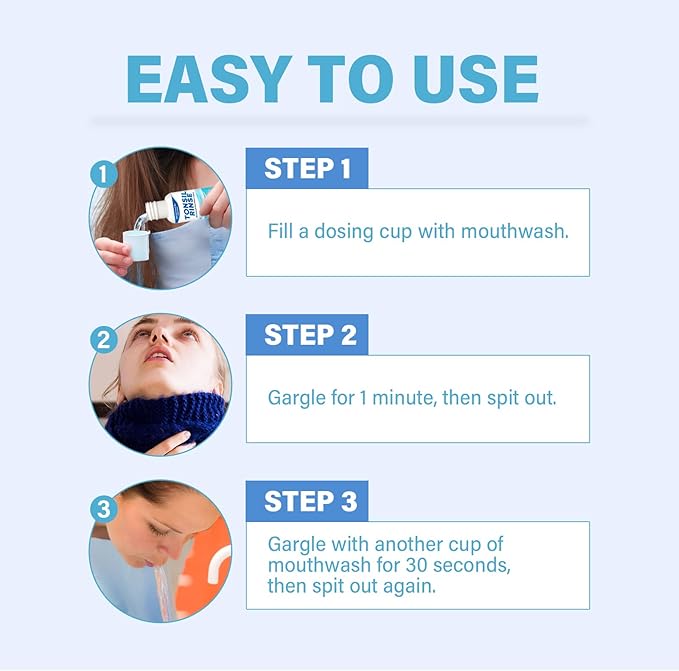 EASY TO USE

1

TONSIL RINSE

STEP 1

Fill a dosing cup with mouthwash.

2

STEP 2

Gargle for 1 minute, then spit out.

3

STEP 3

Gargle with another cup of mouthwash for 30 seconds, then spit out again.