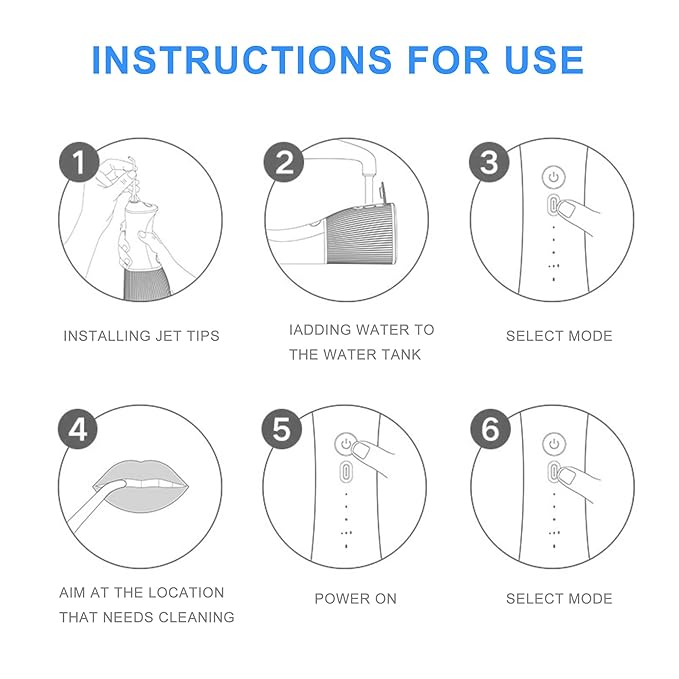 INSTRUCTIONS FOR USE

1

INSTALLING JET TIPS

2

IADDING WATER TO THE WATER TANK

3

SELECT MODE

4

AIM AT THE LOCATION THAT NEEDS CLEANING

5

POWER ON

6

SELECT MODE