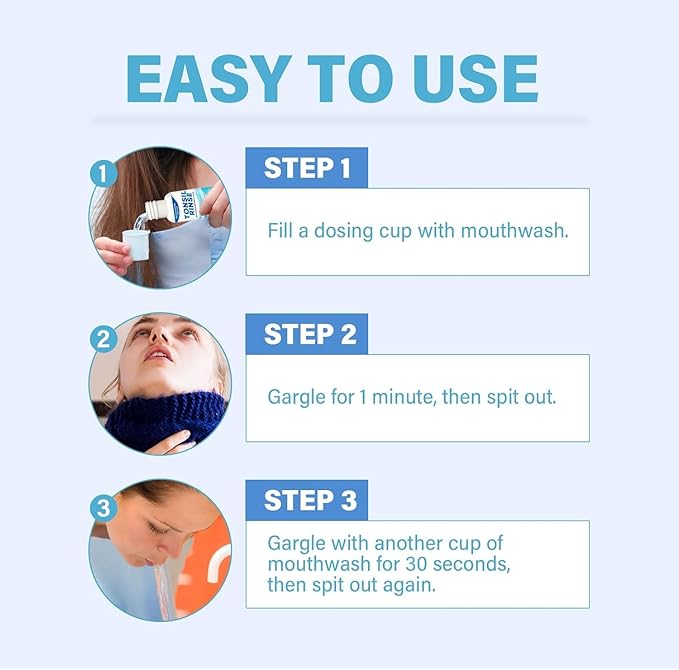 EASY TO USE

1

TONSIL RINSE

STEP 1

Fill a dosing cup with mouthwash.

2

STEP 2

Gargle for 1 minute, then spit out.

3

STEP 3

Gargle with another cup of mouthwash for 30 seconds, then spit out again.