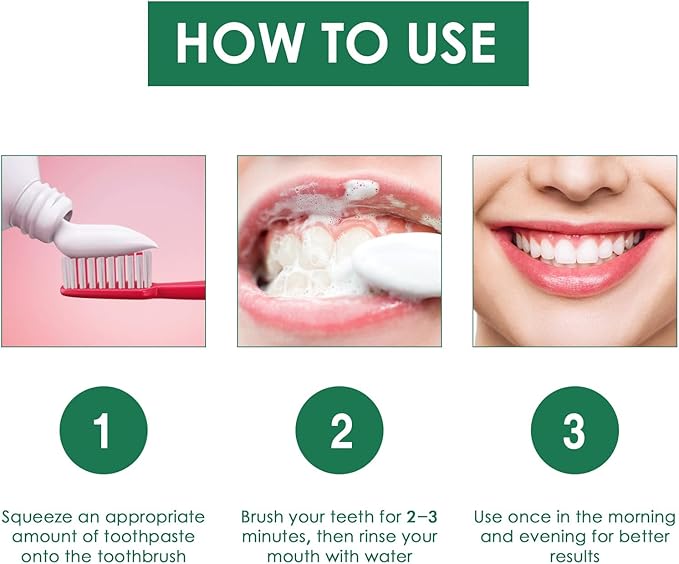 HOW TO USE

1

Squeeze an appropriate amount of toothpaste onto the toothbrush

2

Brush your teeth for 2–3 minutes, then rinse your mouth with water

3

Use once in the morning and evening for better results