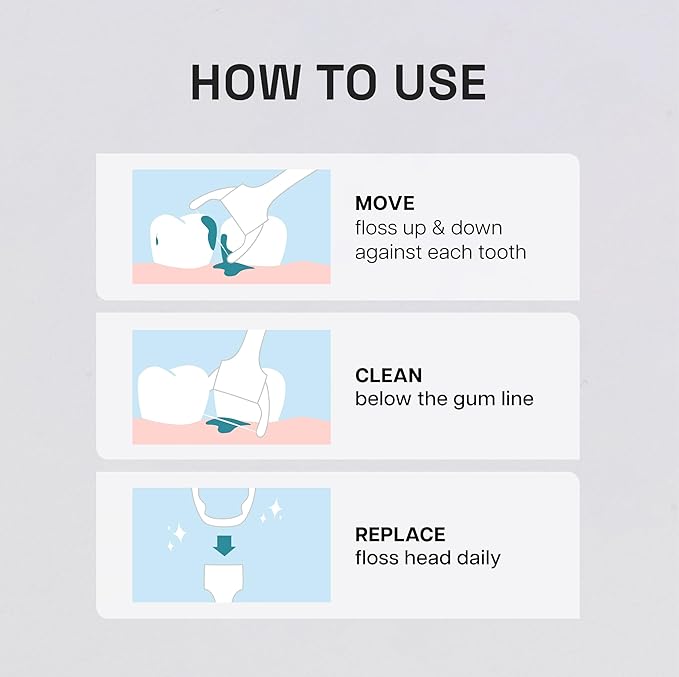 HOW TO USE

MOVE
floss up & down against each tooth

CLEAN
below the gum line

REPLACE
floss head daily