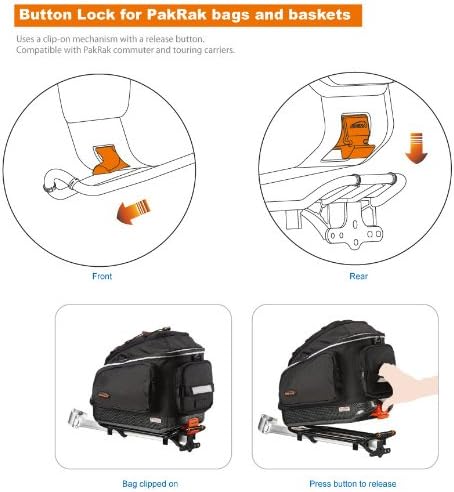 Button Lock for PakRak bags and baskets

Uses a clip-on mechanism with a release button.
Compatible with PakRak commuter and touring carriers.

Front

Rear

Bag clipped on

Press button to release